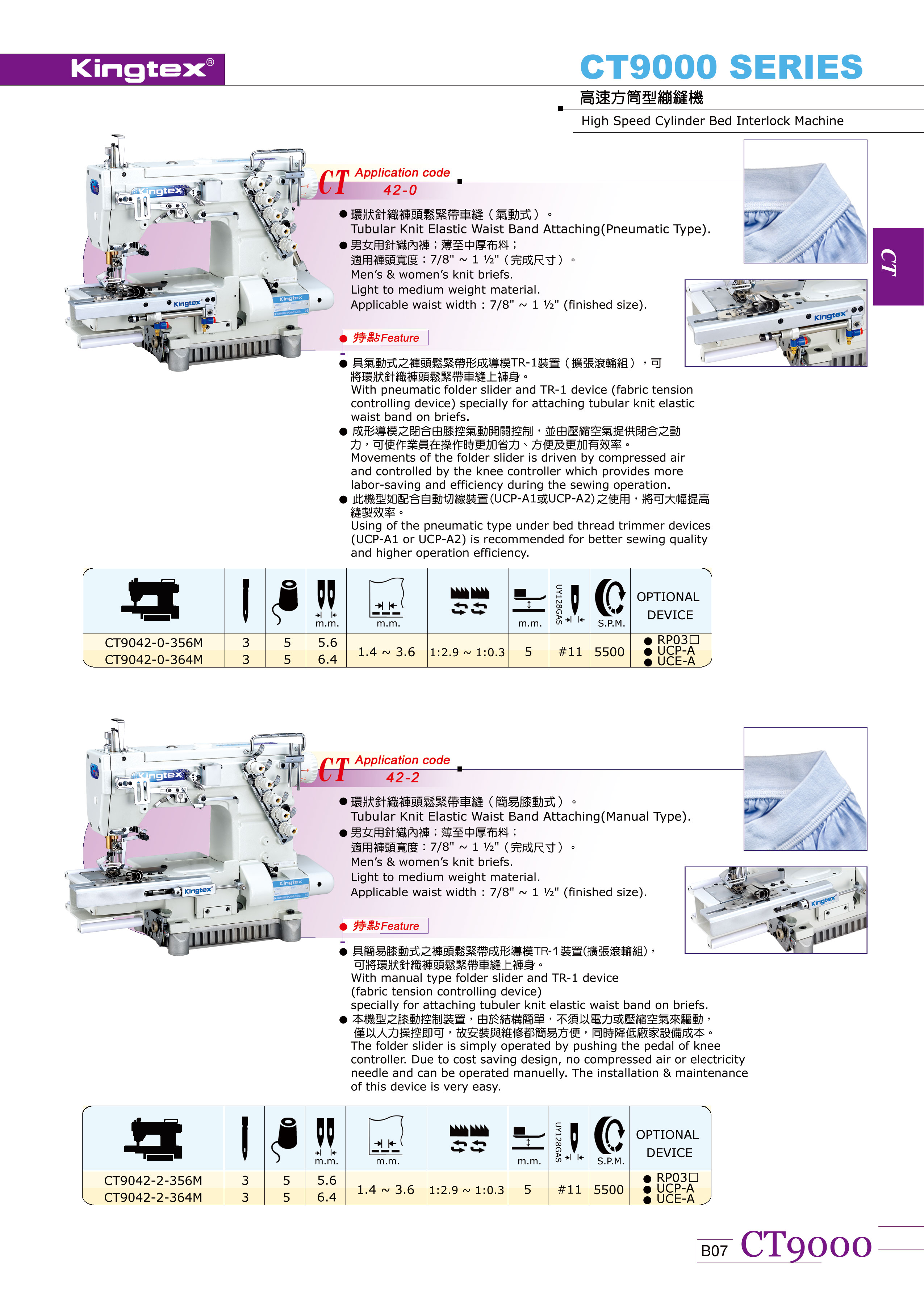 Kingtex®

CT9000 SERIES

高速方筒型繃縫機

High Speed Cylinder Bed Interlock Machine

CT

CT Application code 42-0

● 環狀針織褲頭鬆緊帶車縫（氣動式）。
Tubular Knit Elastic Waist Band Attaching(Pneumatic Type).
● 男女用針織內褲；薄至中厚布料；
適用褲頭寬度：7/8" ~ 1 ½"（完成尺寸）。
Men's & women's knit briefs.
Light to medium weight material.
Applicable waist width : 7/8" ~ 1 ½" (finished size).

特點Feature

● 具氣動式之褲頭鬆緊帶形成導模TR-1裝置（擴張滾輪組），可將環狀針織褲頭鬆緊帶車縫上褲身。
With pneumatic folder slider and TR-1 device (fabric tension controlling device) specially for attaching tubular knit elastic waist band on briefs.
● 成形導模之閉合由膝控氣動開關控制，並由壓縮空氣提供閉合之動力，可使作業員在操作時更加省力、方便及更加有效率。
Movements of the folder slider is driven by compressed air and controlled by the knee controller which provides more labor-saving and efficiency during the sewing operation.
● 此機型如配合自動切線裝置(UCP-A1或UCP-A2)之使用，將可大幅提高縫製效率。
Using of the pneumatic type under bed thread trimmer devices (UCP-A1 or UCP-A2) is recommended for better sewing quality and higher operation efficiency.

| | | | m.m. | m.m. | | m.m. | UY128GAS | S.P.M. | OPTIONAL DEVICE |
|---|---|---|---|---|---|---|---|---|---|
| CT9042-0-356M | 3 | 5 | 5.6 | 1.4 ~ 3.6 | 1:2.9 ~ 1:0.3 | 5 | #11 | 5500 | ● RP03□ ● UCP-A ● UCE-A |
| CT9042-0-364M | 3 | 5 | 6.4 | | | | | | |

CT Application code 42-2

● 環狀針織褲頭鬆緊帶車縫（簡易膝動式）。
Tubular Knit Elastic Waist Band Attaching(Manual Type).
● 男女用針織內褲；薄至中厚布料；
適用褲頭寬度：7/8" ~ 1 ½"（完成尺寸）。
Men's & women's knit briefs.
Light to medium weight material.
Applicable waist width : 7/8" ~ 1 ½" (finished size).

特點Feature

● 具簡易膝動式之褲頭鬆緊帶成形導模TR-1裝置(擴張滾輪組)，可將環狀針織褲頭鬆緊帶車縫上褲身。
With manual type folder slider and TR-1 device (fabric tension controlling device) specially for attaching tubuler knit elastic waist band on briefs.
● 本機型之膝動控制裝置，由於結構簡單，不須以電力或壓縮空氣來驅動，僅以人力操控即可，故安裝與維修都簡易方便，同時降低廠家設備成本。
The folder slider is simply operated by pushing the pedal of knee controller. Due to cost saving design, no compressed air or electricity needle and can be operated manuelly. The installation & maintenance of this device is very easy.

| | | | m.m. | m.m. | | m.m. | UY128GAS | S.P.M. | OPTIONAL DEVICE |
|---|---|---|---|---|---|---|---|---|---|
| CT9042-2-356M | 3 | 5 | 5.6 | 1.4 ~ 3.6 | 1:2.9 ~ 1:0.3 | 5 | #11 | 5500 | ● RP03□ ● UCP-A ● UCE-A |
| CT9042-2-364M | 3 | 5 | 6.4 | | | | | | |

B07 CT9000