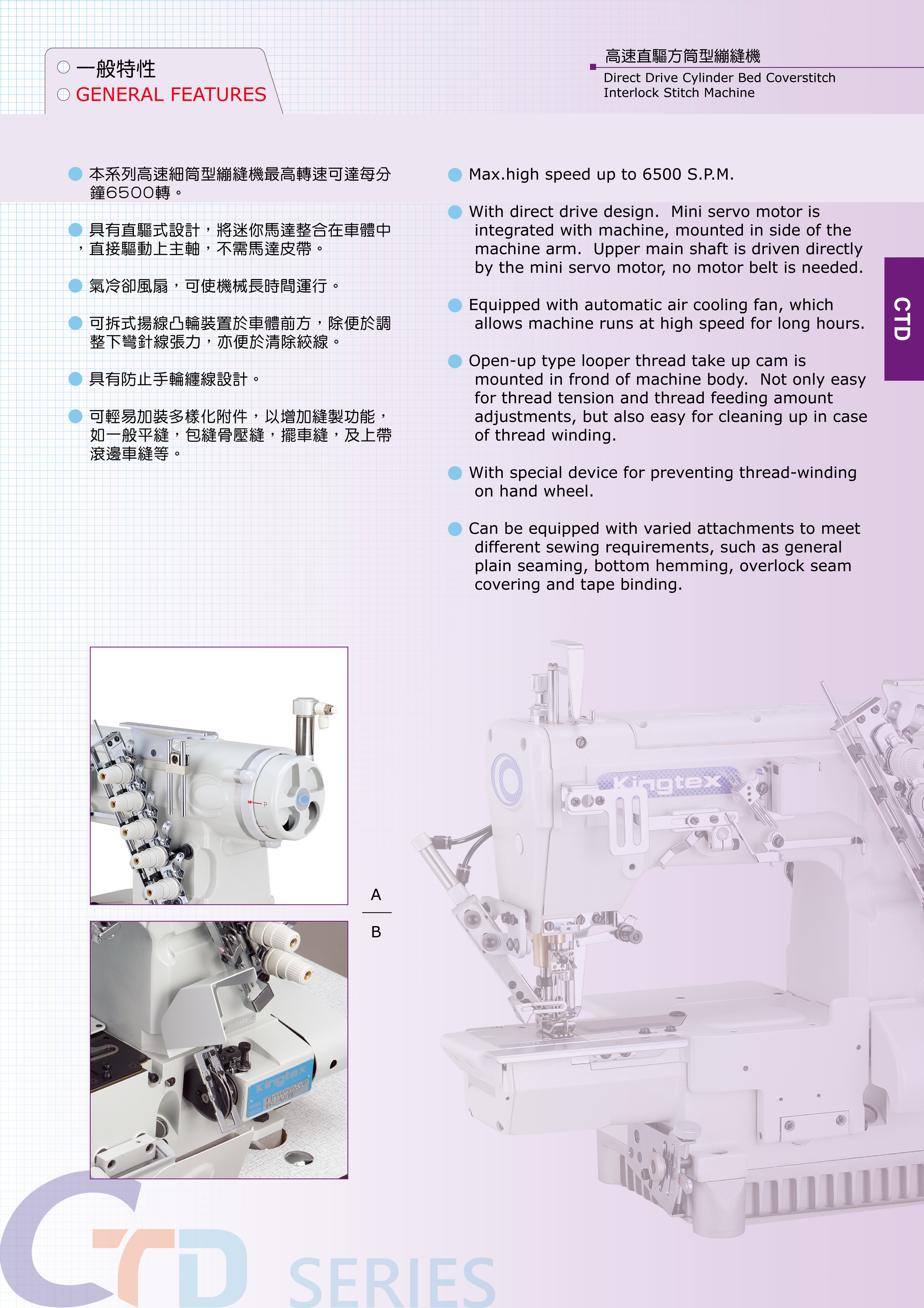 一般特性
GENERAL FEATURES

高速直驅方筒型繃縫機
Direct Drive Cylinder Bed Coverstitch Interlock Stitch Machine

本系列高速細筒型繃縫機最高轉速可達每分鐘6500轉。

具有直驅式設計，將迷你馬達整合在車體中，直接驅動上主軸，不需馬達皮帶。

氣冷卻風扇，可使機械長時間運行。

可拆式揚線凸輪裝置於車體前方，除便於調整下彎針線張力，亦便於清除絞線。

具有防止手輪纏線設計。

可輕易加裝多樣化附件，以增加縫製功能，如一般平縫，包縫骨壓縫，擺車縫，及上帶滾邊車縫等。

Max.high speed up to 6500 S.P.M.

With direct drive design. Mini servo motor is integrated with machine, mounted in side of the machine arm. Upper main shaft is driven directly by the mini servo motor, no motor belt is needed.

Equipped with automatic air cooling fan, which allows machine runs at high speed for long hours.

Open-up type looper thread take up cam is mounted in frond of machine body. Not only easy for thread tension and thread feeding amount adjustments, but also easy for cleaning up in case of thread winding.

With special device for preventing thread-winding on hand wheel.

Can be equipped with varied attachments to meet different sewing requirements, such as general plain seaming, bottom hemming, overlock seam covering and tape binding.

CTD

A
B

Kingtex

Kingtex

CTD SERIES