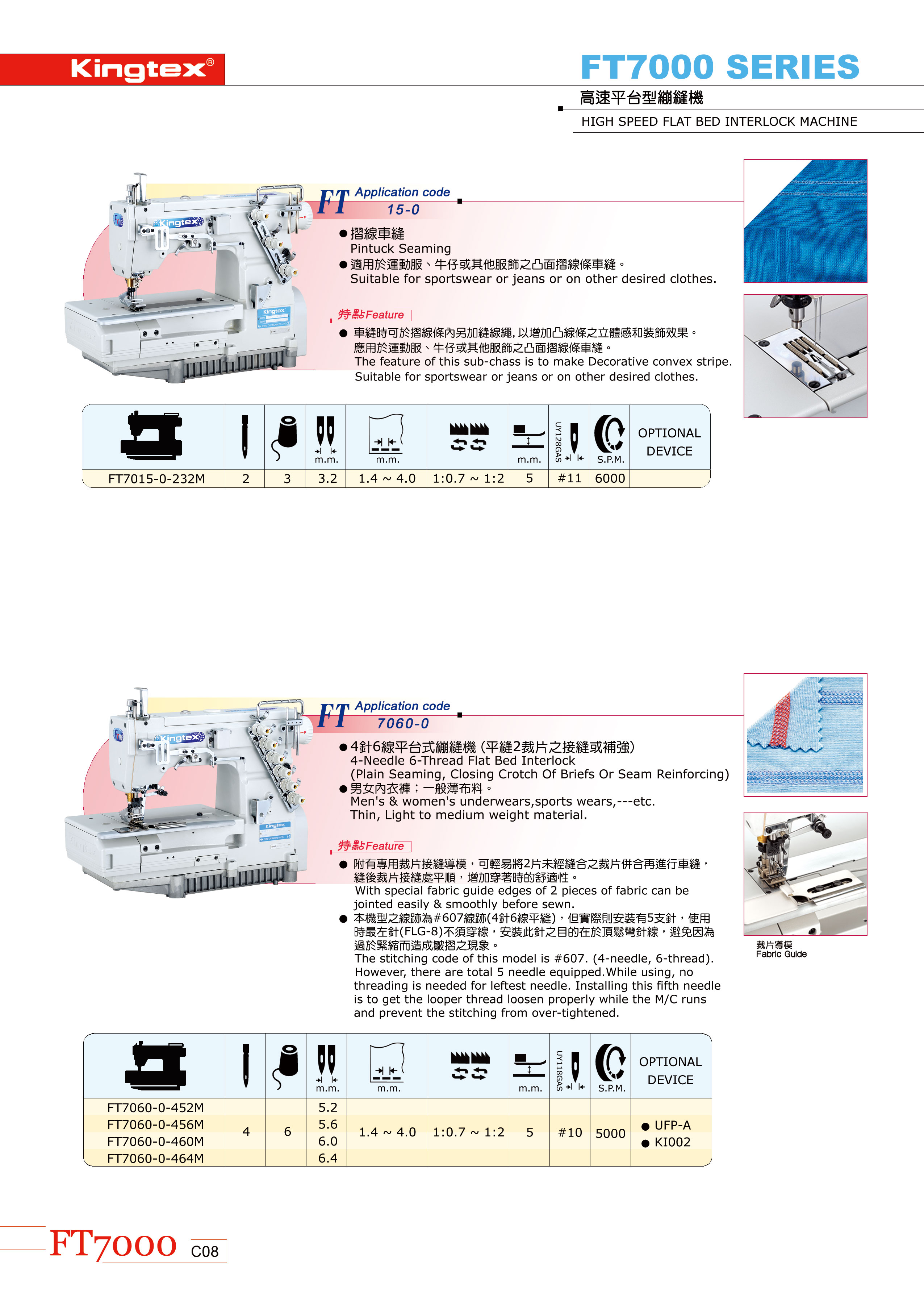 Kingtex®

FT7000 SERIES
高速平台型繃縫機
HIGH SPEED FLAT BED INTERLOCK MACHINE

FT Application code
15-0

●摺線車縫
Pintuck Seaming
●適用於運動服、牛仔或其他服飾之凸面摺線條車縫。
Suitable for sportswear or jeans or on other desired clothes.

特點Feature
● 車縫時可於摺線條內另加縫線繩, 以增加凸線條之立體感和裝飾效果。
應用於運動服、牛仔或其他服飾之凸面摺線條車縫。
The feature of this sub-chass is to make Decorative convex stripe.
Suitable for sportswear or jeans or on other desired clothes.

| | | | m.m. | m.m. | | m.m. | UY128GAS | S.P.M. | OPTIONAL DEVICE |
|---|---|---|---|---|---|---|---|---|---|
| FT7015-0-232M | 2 | 3 | 3.2 | 1.4 ~ 4.0 | 1:0.7 ~ 1:2 | 5 | #11 | 6000 | |

FT Application code
7060-0

●4針6線平台式繃縫機 (平縫2裁片之接縫或補強)
4-Needle 6-Thread Flat Bed Interlock
(Plain Seaming, Closing Crotch Of Briefs Or Seam Reinforcing)
●男女內衣褲；一般薄布料。
Men's & women's underwears,sports wears,---etc.
Thin, Light to medium weight material.

特點Feature
● 附有專用裁片接縫導模，可輕易將2片未經縫合之裁片併合再進行車縫，縫後裁片接縫處平順，增加穿著時的舒適性。
With special fabric guide edges of 2 pieces of fabric can be jointed easily & smoothly before sewn.
● 本機型之線跡為#607線跡(4針6線平縫)，但實際則安裝有5支針，使用時最左針(FLG-8)不須穿線，安裝此針之目的在於頂鬆彎針線，避免因為過於緊縮而造成皺摺之現象。
The stitching code of this model is #607. (4-needle, 6-thread). However, there are total 5 needle equipped.While using, no threading is needed for leftest needle. Installing this fifth needle is to get the looper thread loosen properly while the M/C runs and prevent the stitching from over-tightened.

裁片導模
Fabric Guide

| | | | m.m. | m.m. | | m.m. | UY118GAS | S.P.M. | OPTIONAL DEVICE |
|---|---|---|---|---|---|---|---|---|---|
| FT7060-0-452M | 4 | 6 | 5.2 | 1.4 ~ 4.0 | 1:0.7 ~ 1:2 | 5 | #10 | 5000 | ● UFP-A ● KI002 |
| FT7060-0-456M | | | 5.6 | | | | | | |
| FT7060-0-460M | | | 6.0 | | | | | | |
| FT7060-0-464M | | | 6.4 | | | | | | |

FT7000 C08