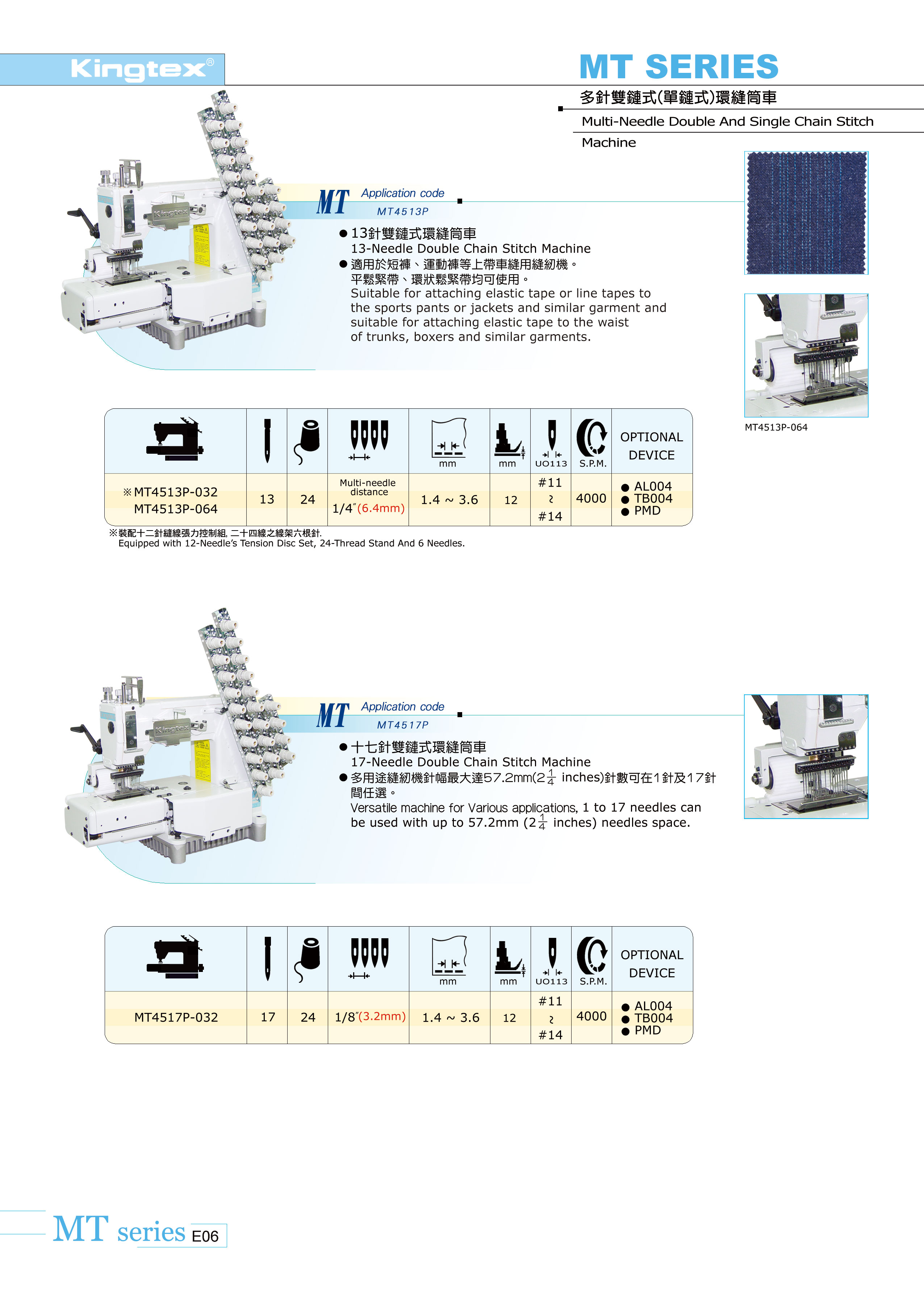 Kingtex®

MT SERIES

多針雙鏈式(單鏈式)環縫筒車

Multi-Needle Double And Single Chain Stitch Machine

MT Application code
MT4513P

● 13針雙鏈式環縫筒車
13-Needle Double Chain Stitch Machine
● 適用於短褲、運動褲等上帶車縫用縫紉機。
平鬆緊帶、環狀鬆緊帶均可使用。
Suitable for attaching elastic tape or line tapes to the sports pants or jackets and similar garment and suitable for attaching elastic tape to the waist of trunks, boxers and similar garments.

MT4513P-064

| | | | | mm | mm | UO113 | S.P.M. | OPTIONAL DEVICE |
|---|---|---|---|---|---|---|---|---|
| ※MT4513P-032 MT4513P-064 | 13 | 24 | Multi-needle distance 1/4″(6.4mm) | 1.4 ~ 3.6 | 12 | #11 ~ #14 | 4000 | ● AL004 ● TB004 ● PMD |

※裝配十二針縫線張力控制組, 二十四線之線架六根針.
Equipped with 12-Needle's Tension Disc Set, 24-Thread Stand And 6 Needles.

MT Application code
MT4517P

● 十七針雙鏈式環縫筒車
17-Needle Double Chain Stitch Machine
● 多用途縫紉機針幅最大達57.2mm($2\frac{1}{4}$ inches)針數可在1針及17針間任選。
Versatile machine for Various applications, 1 to 17 needles can be used with up to 57.2mm ($2\frac{1}{4}$ inches) needles space.

| | | | | mm | mm | UO113 | S.P.M. | OPTIONAL DEVICE |
|---|---|---|---|---|---|---|---|---|
| MT4517P-032 | 17 | 24 | 1/8″(3.2mm) | 1.4 ~ 3.6 | 12 | #11 ~ #14 | 4000 | ● AL004 ● TB004 ● PMD |

MT series E06