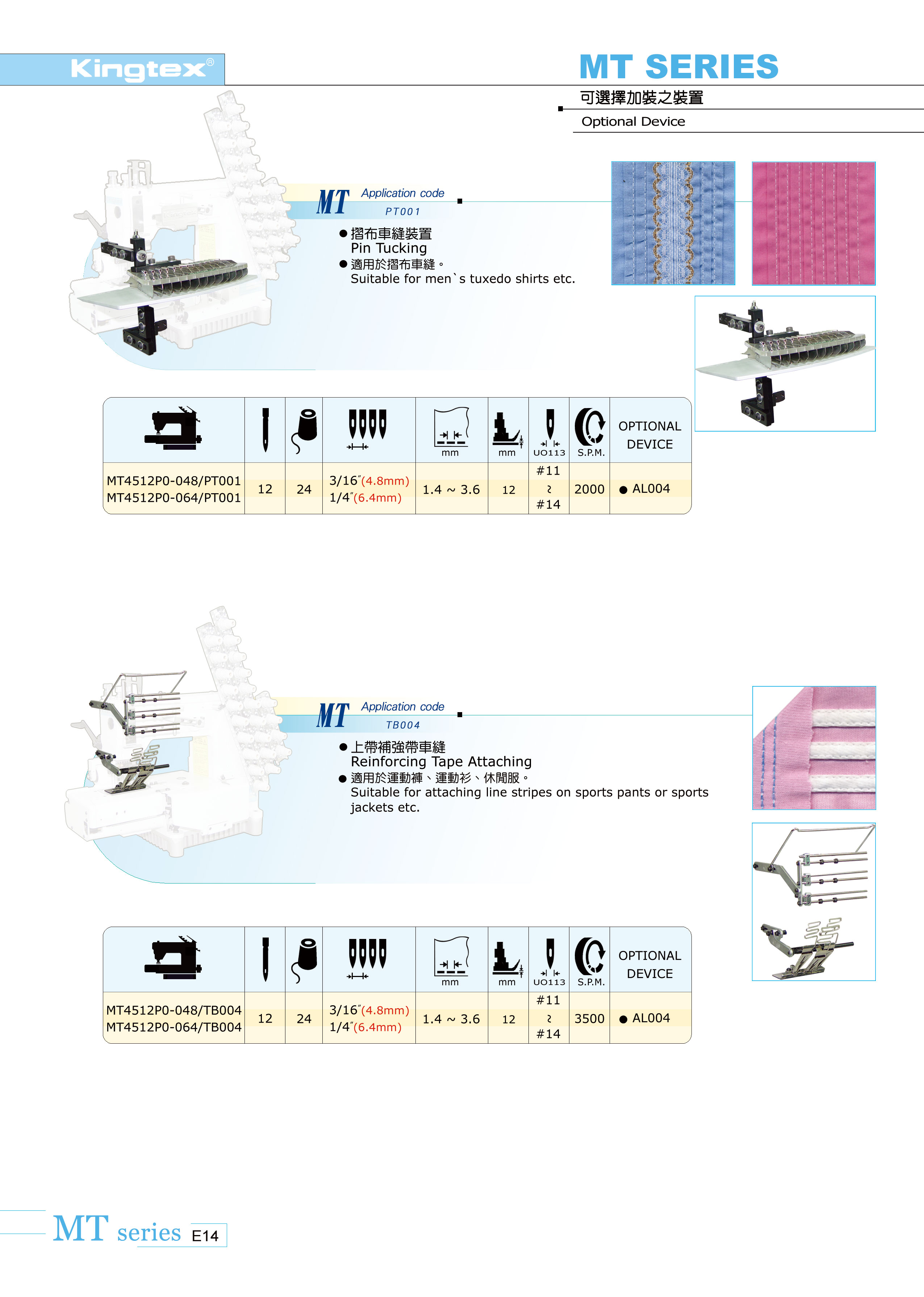 Kingtex®

MT SERIES

可選擇加裝之裝置

Optional Device

MT Application code PT001

● 摺布車縫裝置
Pin Tucking
● 適用於摺布車縫。
Suitable for men`s tuxedo shirts etc.

| | | | | mm | mm | UO113 | S.P.M. | OPTIONAL DEVICE |
|---|---|---|---|---|---|---|---|---|
| MT4512P0-048/PT001 MT4512P0-064/PT001 | 12 | 24 | 3/16″(4.8mm) 1/4″(6.4mm) | 1.4 ~ 3.6 | 12 | #11 ~ #14 | 2000 | ● AL004 |

MT Application code TB004

● 上帶補強帶車縫
Reinforcing Tape Attaching
● 適用於運動褲、運動衫、休閒服。
Suitable for attaching line stripes on sports pants or sports jackets etc.

| | | | | mm | mm | UO113 | S.P.M. | OPTIONAL DEVICE |
|---|---|---|---|---|---|---|---|---|
| MT4512P0-048/TB004 MT4512P0-064/TB004 | 12 | 24 | 3/16″(4.8mm) 1/4″(6.4mm) | 1.4 ~ 3.6 | 12 | #11 ~ #14 | 3500 | ● AL004 |

MT series E14