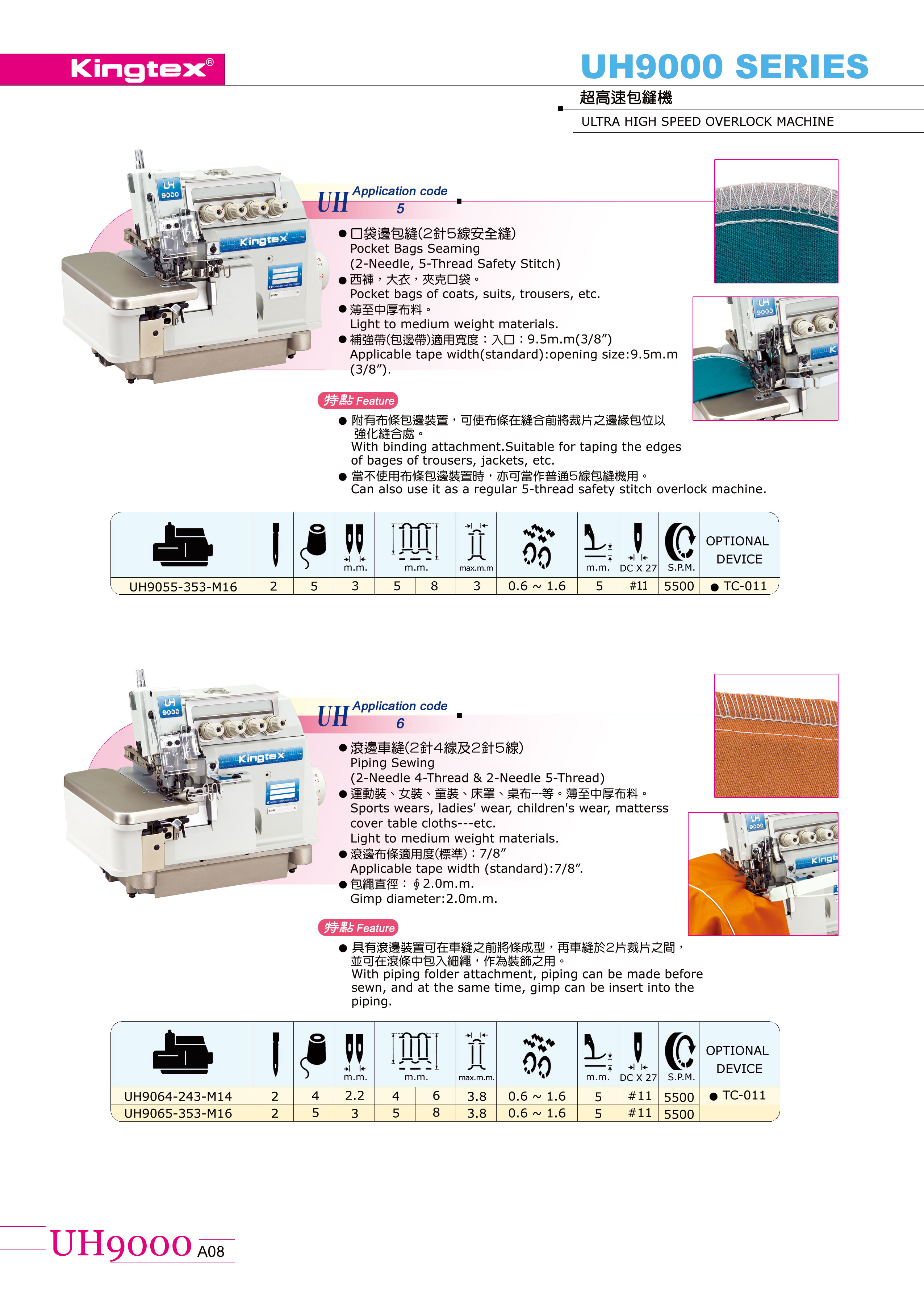 Kingtex®

UH9000 SERIES

超高速包縫機

ULTRA HIGH SPEED OVERLOCK MACHINE

UH Application code 5

● 口袋邊包縫(2針5線安全縫)
Pocket Bags Seaming
(2-Needle, 5-Thread Safety Stitch)

● 西褲，大衣，夾克口袋。
Pocket bags of coats, suits, trousers, etc.

● 薄至中厚布料。
Light to medium weight materials.

● 補強帶(包邊帶)適用寬度：入口：9.5m.m(3/8")
Applicable tape width(standard):opening size:9.5m.m (3/8").

特點 Feature

● 附有布條包邊裝置，可使布條在縫合前將裁片之邊緣包位以強化縫合處。
With binding attachment.Suitable for taping the edges of bages of trousers, jackets, etc.

● 當不使用布條包邊裝置時，亦可當作普通5線包縫機用。
Can also use it as a regular 5-thread safety stitch overlock machine.

| | | | m.m. | m.m. | | max.m.m | | m.m. | DC X 27 | S.P.M. | OPTIONAL DEVICE |
|---|---|---|---|---|---|---|---|---|---|---|---|
| UH9055-353-M16 | 2 | 5 | 3 | 5 | 8 | 3 | 0.6 ~ 1.6 | 5 | #11 | 5500 | ● TC-011 |

UH Application code 6

● 滾邊車縫(2針4線及2針5線)
Piping Sewing
(2-Needle 4-Thread & 2-Needle 5-Thread)

● 運動裝、女裝、童裝、床罩、桌布---等。薄至中厚布料。
Sports wears, ladies' wear, children's wear, matterss cover table cloths---etc.
Light to medium weight materials.

● 滾邊布條適用度(標準)：7/8"
Applicable tape width (standard):7/8".

● 包繩直徑：∮2.0m.m.
Gimp diameter:2.0m.m.

特點 Feature

● 具有滾邊裝置可在車縫之前將條成型，再車縫於2片裁片之間，並可在滾條中包入細繩，作為裝飾之用。
With piping folder attachment, piping can be made before sewn, and at the same time, gimp can be insert into the piping.

| | | | m.m. | m.m. | | max.m.m. | | m.m. | DC X 27 | S.P.M. | OPTIONAL DEVICE |
|---|---|---|---|---|---|---|---|---|---|---|---|
| UH9064-243-M14 | 2 | 4 | 2.2 | 4 | 6 | 3.8 | 0.6 ~ 1.6 | 5 | #11 | 5500 | ● TC-011 |
| UH9065-353-M16 | 2 | 5 | 3 | 5 | 8 | 3.8 | 0.6 ~ 1.6 | 5 | #11 | 5500 | |

UH9000 A08